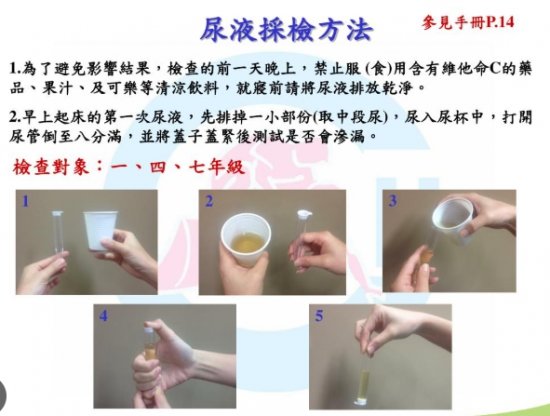 尿液採檢方法

參見手冊P.14

1.為了避免影響結果，檢查的前一天晚上，禁止服(食)用含有維他命C的藥品、果汁、及可樂等清涼飲料，就寢前請將尿液排放乾淨。

2.早上起床的第一次尿液，先排掉一小部份(取中段尿)，尿入尿杯中，打開尿管倒至八分滿，並將蓋子蓋緊後測試是否會滲漏。

檢查對象：一、四、七年級

1

2

3

4

5